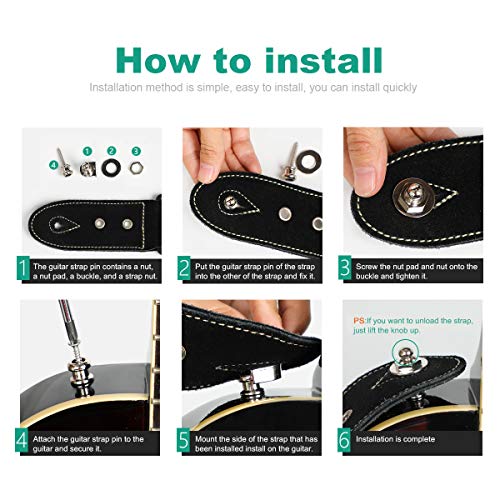 How to install

Installation method is simple, easy to install, you can install quickly

4 1 2 3

1 The guitar strap pin contains a nut, a nut pad, a buckle, and a strap nut.

2 Put the guitar strap pin of the strap into the other of the strap and fix it.

3 Screw the nut pad and nut onto the buckle and tighten it.

4 Attach the guitar strap pin to the guitar and secure it.

5 Mount the side of the strap that has been installed install on the guitar.

PS:If you want to unload the strap, just lift the knob up.

6 Installation is complete